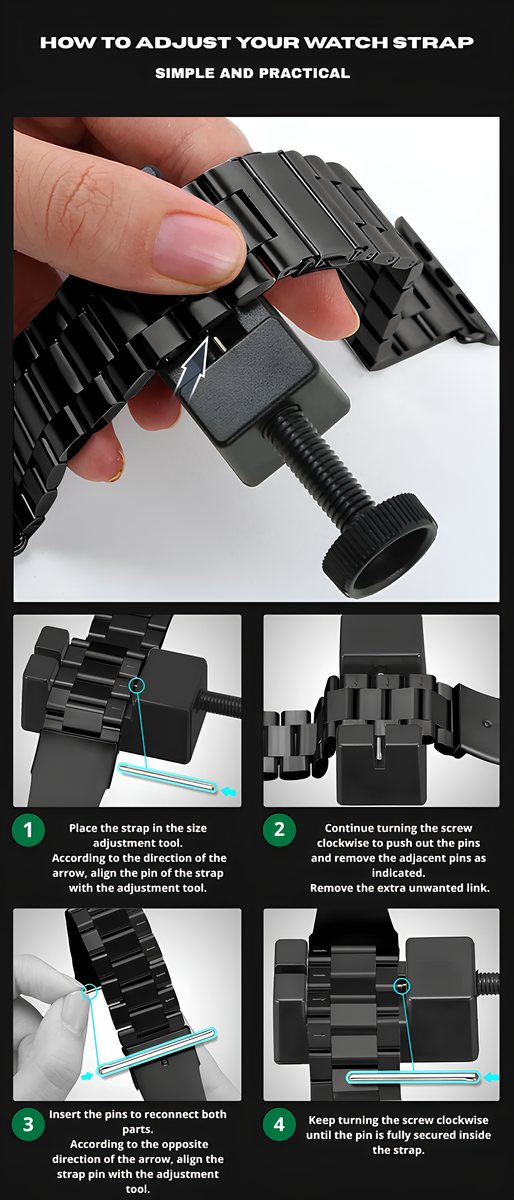 HOW TO ADJUST YOUR WATCH STRAP

SIMPLE AND PRACTICAL

1

Place the strap in the size adjustment tool. According to the direction of the arrow, align the pin of the strap with the adjustment tool.

2

Continue turning the screw clockwise to push out the pins and remove the adjacent pins as indicated. Remove the extra unwanted link.

3

Insert the pins to reconnect both parts. According to the opposite direction of the arrow, align the strap pin with the adjustment tool.

4

Keep turning the screw clockwise until the pin is fully secured inside the strap.